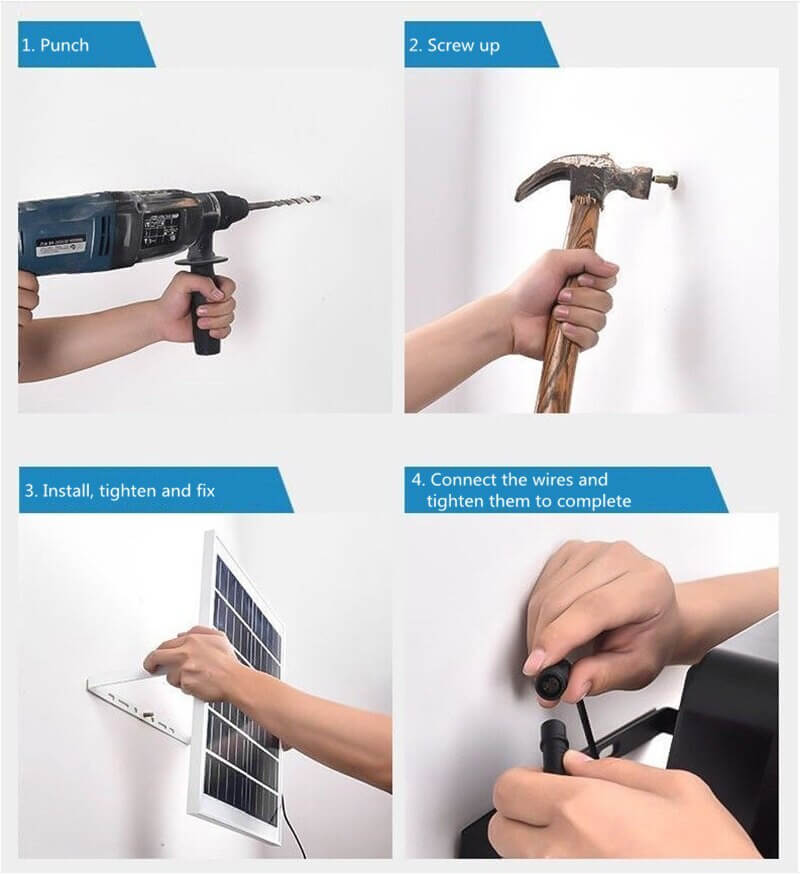 1. Punch

2. Screw up

3. Install, tighten and fix

4. Connect the wires and tighten them to complete